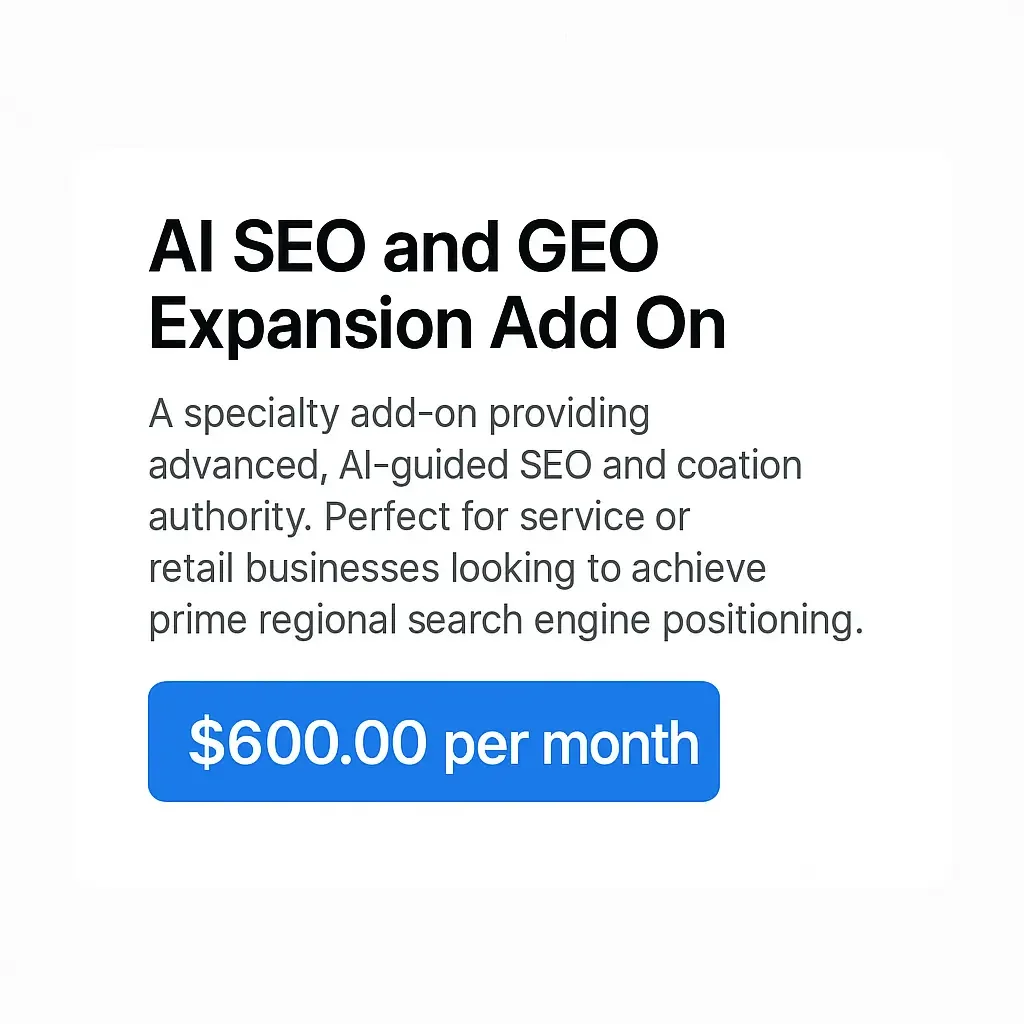 AI SEO and GEO Expansion Add On

A specialty add-on providing advanced, AI-guided SEO and coation authority. Perfect for service or retail businesses looking to achieve prime regional search engine positioning.

$600.00 per month